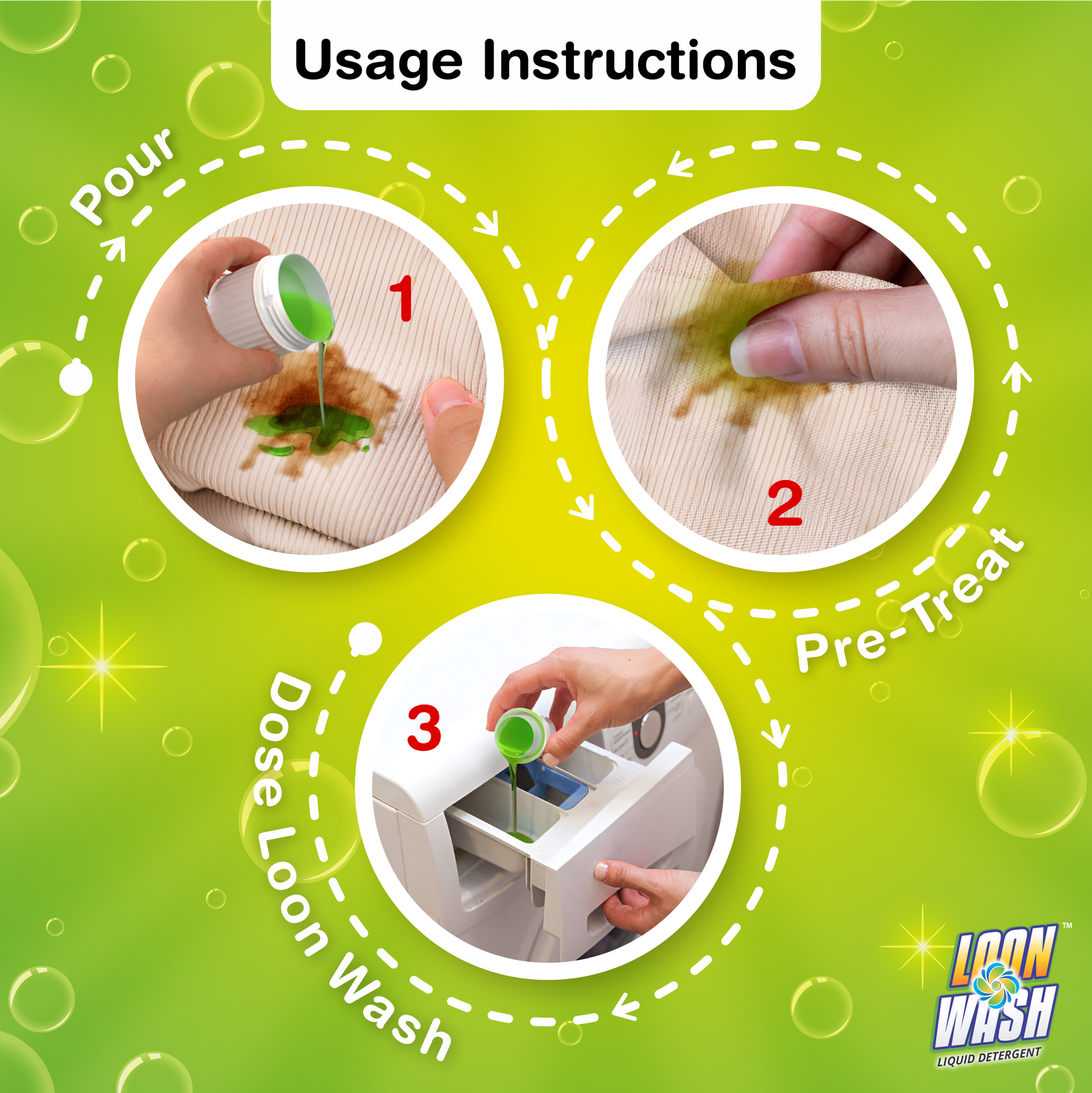 Usage Instructions

Pour

1

2

Pre-Treat

3

Dose Loon Wash

LOON WASH™
LIQUID DETERGENT